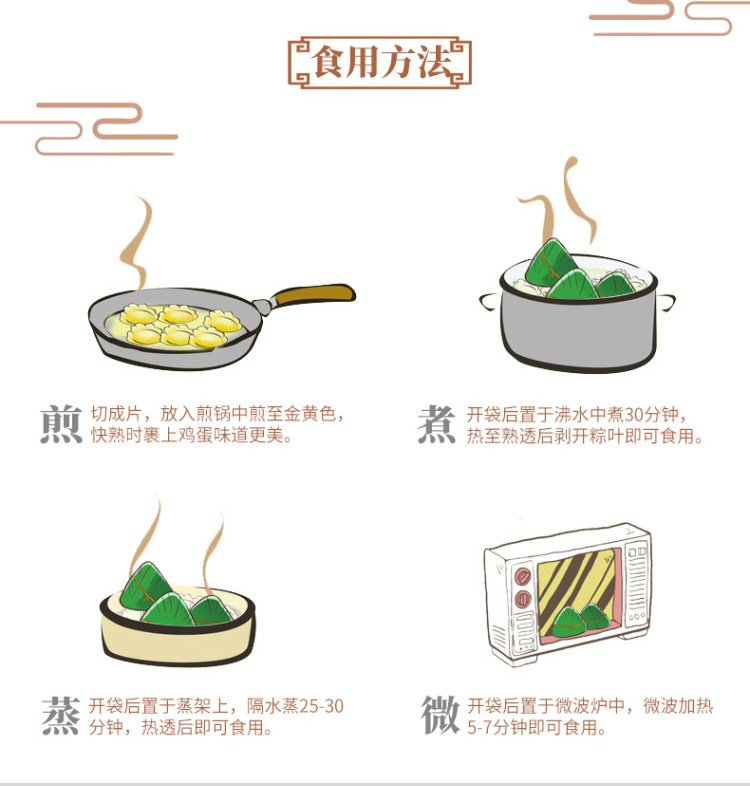 食用方法

煎 切成片，放入煎锅中煎至金黄色，快熟时裹上鸡蛋味道更美。

煮 开袋后置于沸水中煮30分钟，热至熟透后剥开粽叶即可食用。

蒸 开袋后置于蒸架上，隔水蒸25-30分钟，热透后即可食用。

微 开袋后置于微波炉中，微波加热5-7分钟即可食用。